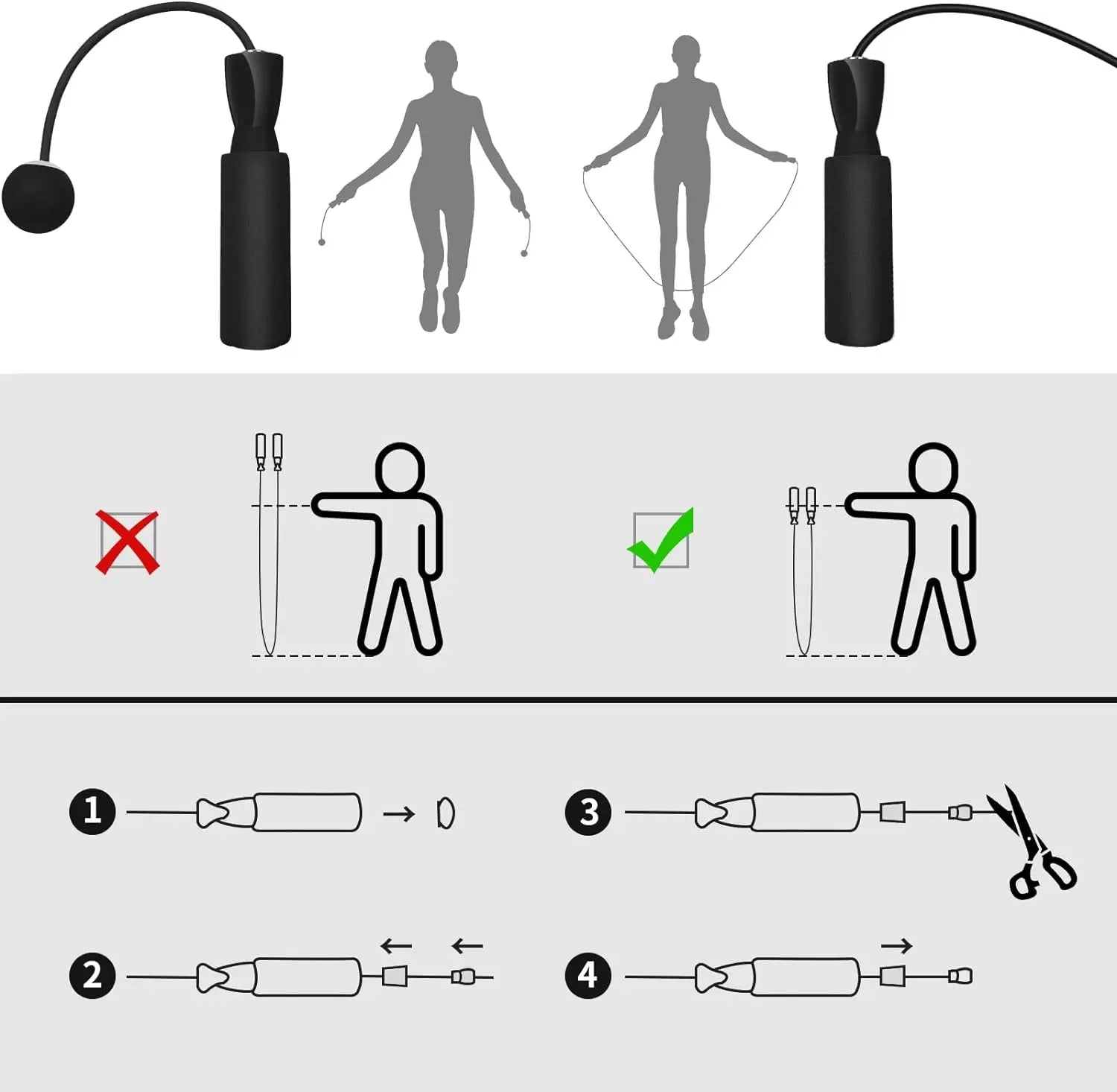 1

3

2

4